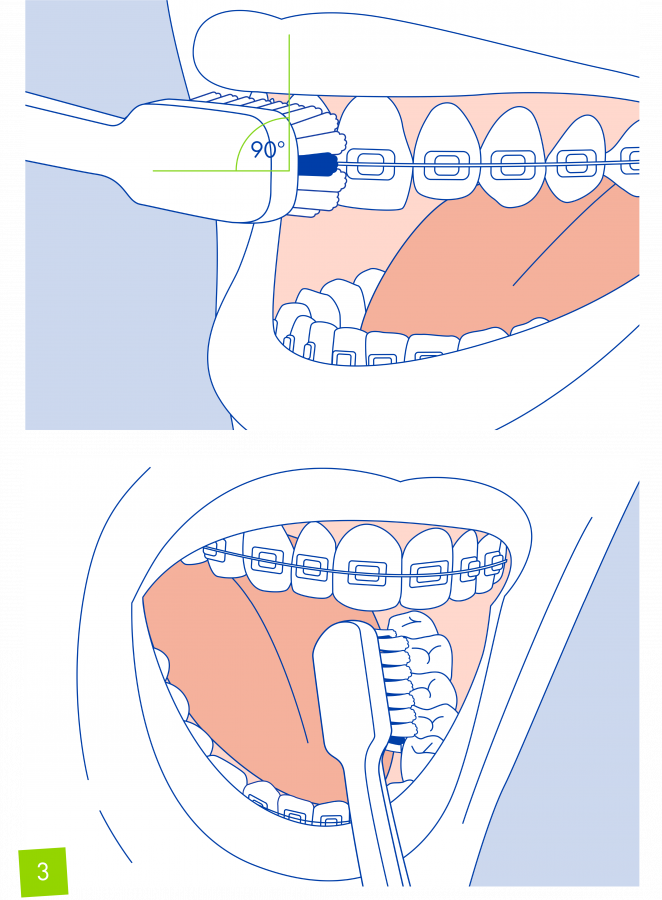 90°

3